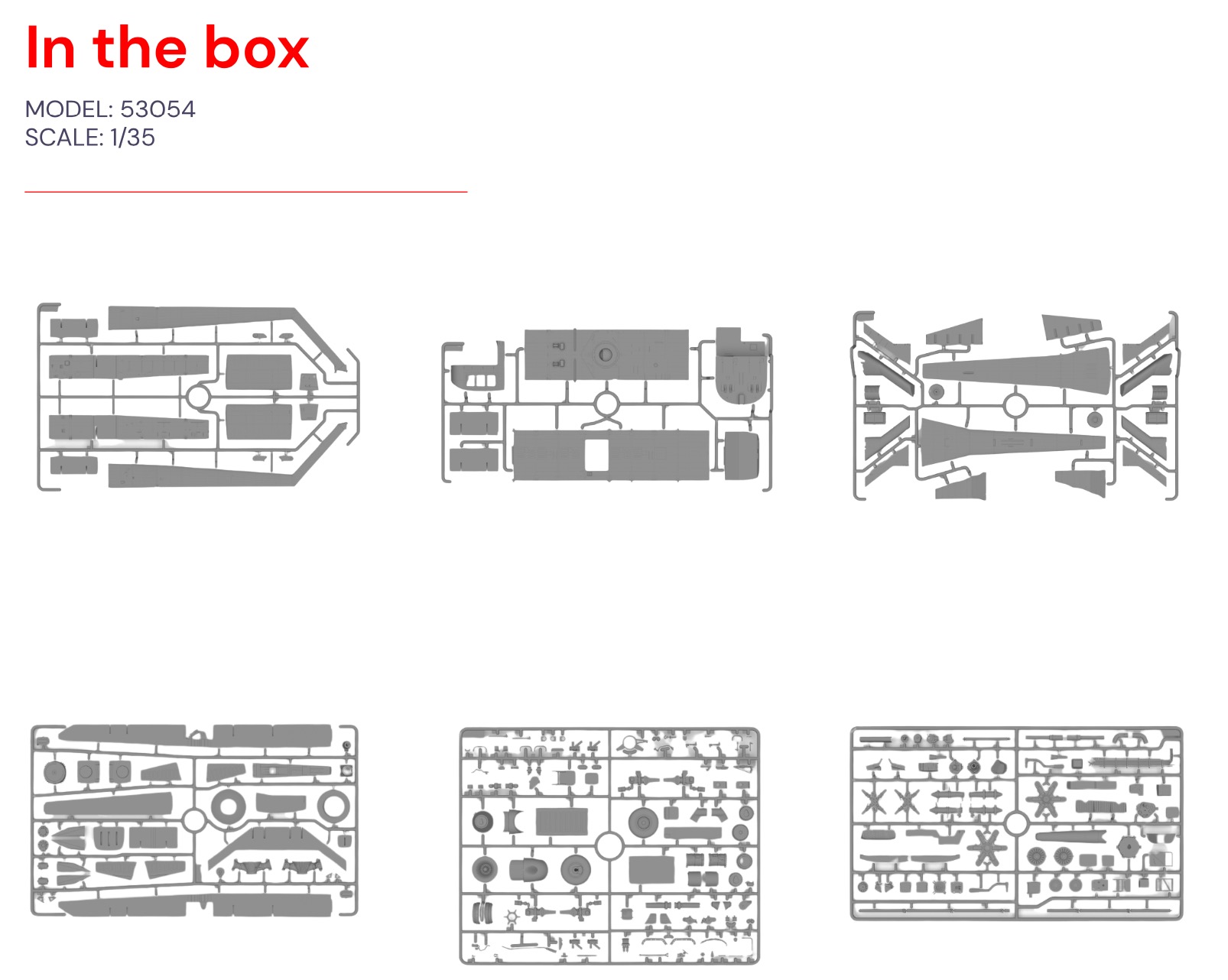 In the box

MODEL: 53054
SCALE: 1/35