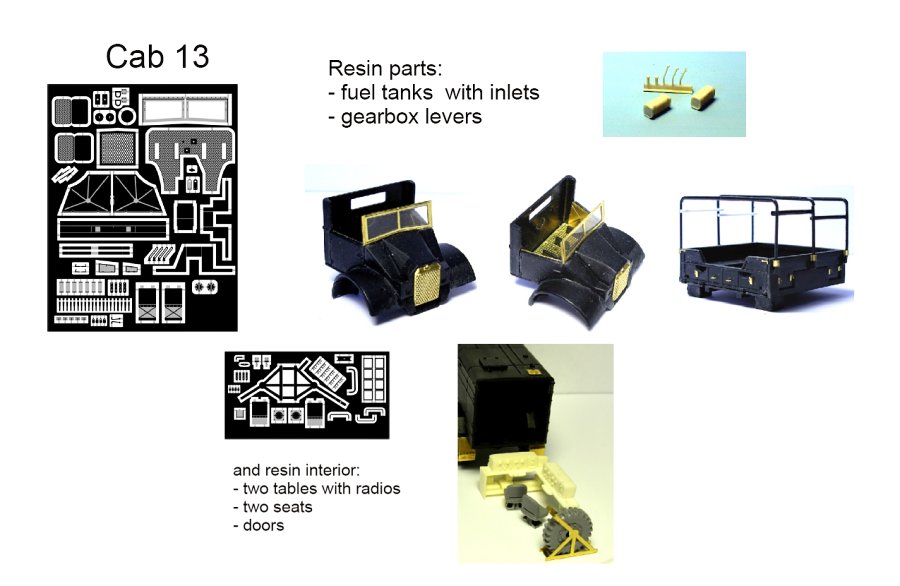 Cab 13

Resin parts:
- fuel tanks with inlets
- gearbox levers

and resin interior:
- two tables with radios
- two seats
- doors