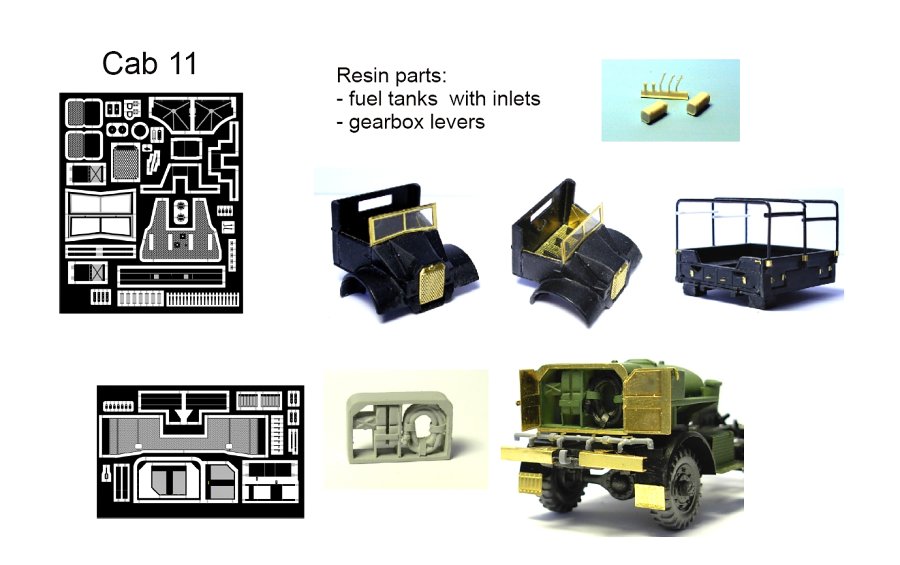 Cab 11

Resin parts:
- fuel tanks with inlets
- gearbox levers