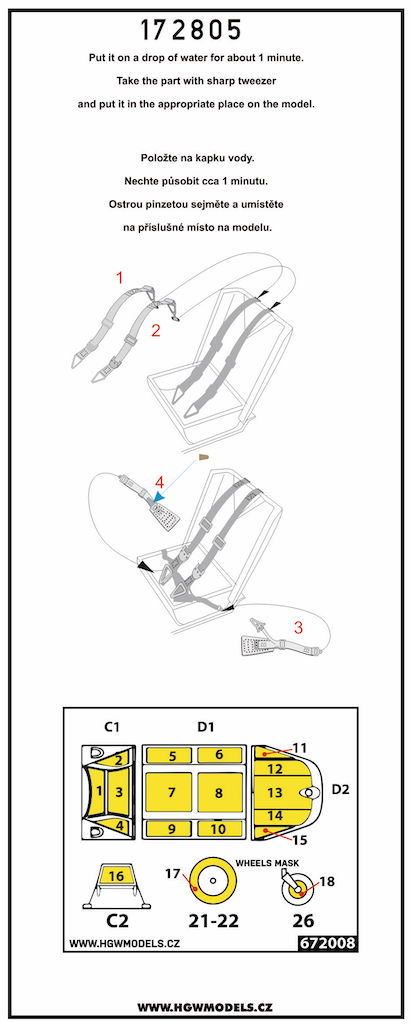 172805

Put it on a drop of water for about 1 minute.
Take the part with sharp tweezer
and put it in the appropriate place on the model.

Položte na kapku vody.
Nechte působit cca 1 minutu.
Ostrou pinzetou sejměte a umístěte
na příslušné místo na modelu.

1
2
4
3

C1
D1
2
1
3
4
5
6
7
8
9
10
11
12
13
14
15
D2
16
C2
17
21-22
WHEELS MASK
18
26
WWW.HGWMODELS.CZ
672008

WWW.HGWMODELS.CZ