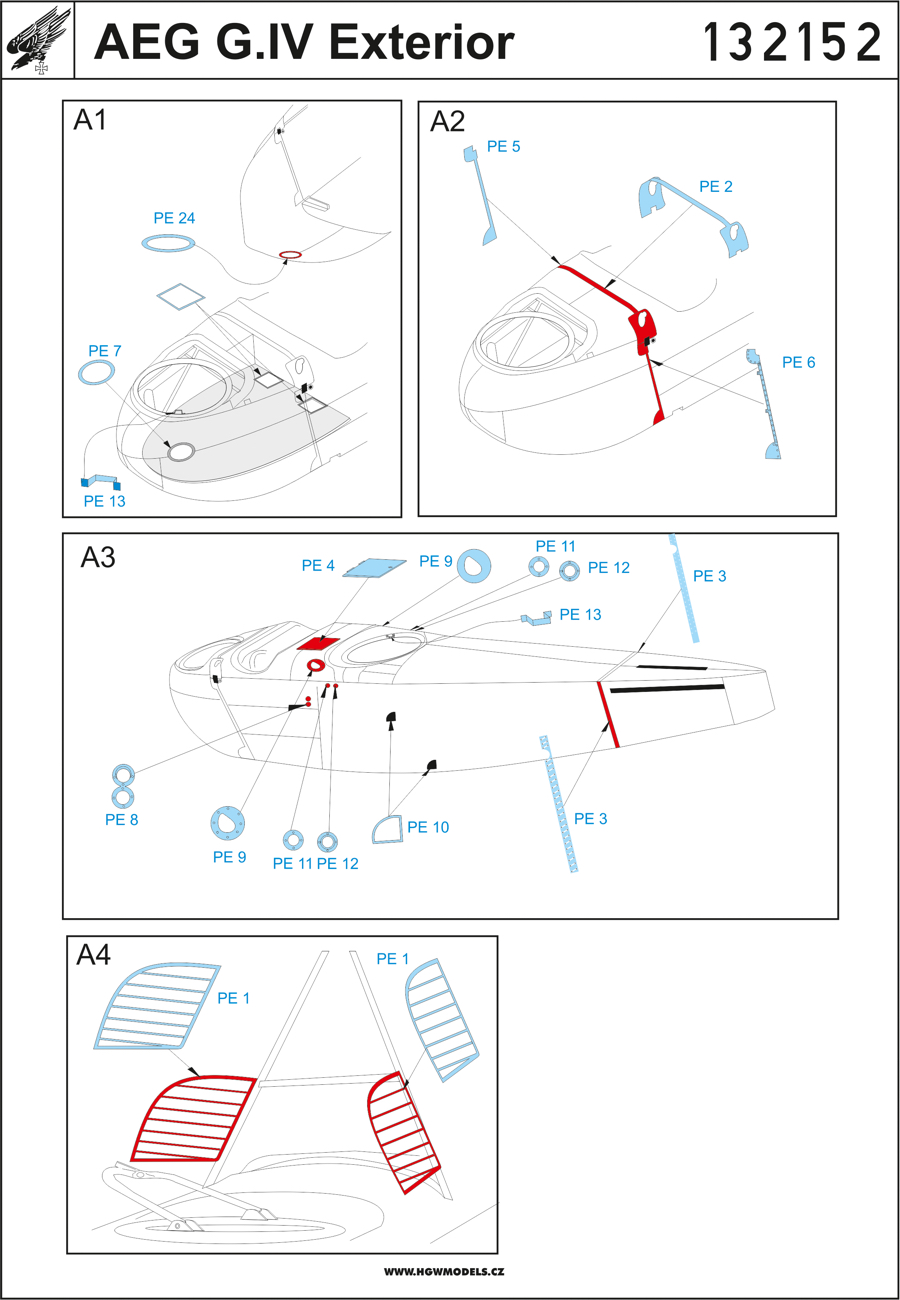 AEG G.IV Exterior

132152

A1

PE 24

PE 7

PE 13

A2

PE 5

PE 2

PE 6

A3

PE 4

PE 9

PE 11

PE 12

PE 13

PE 3

PE 8

PE 9

PE 11

PE 12

PE 10

PE 3

A4

PE 1

PE 1

WWW.HGWMODELS.CZ