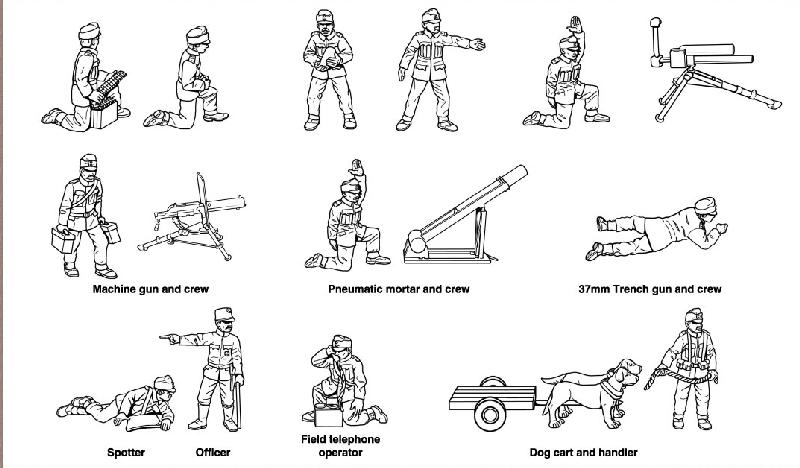 Machine gun and crew

Pneumatic mortar and crew

37mm Trench gun and crew

Spotter

Officer

Field telephone operator

Dog cart and handler