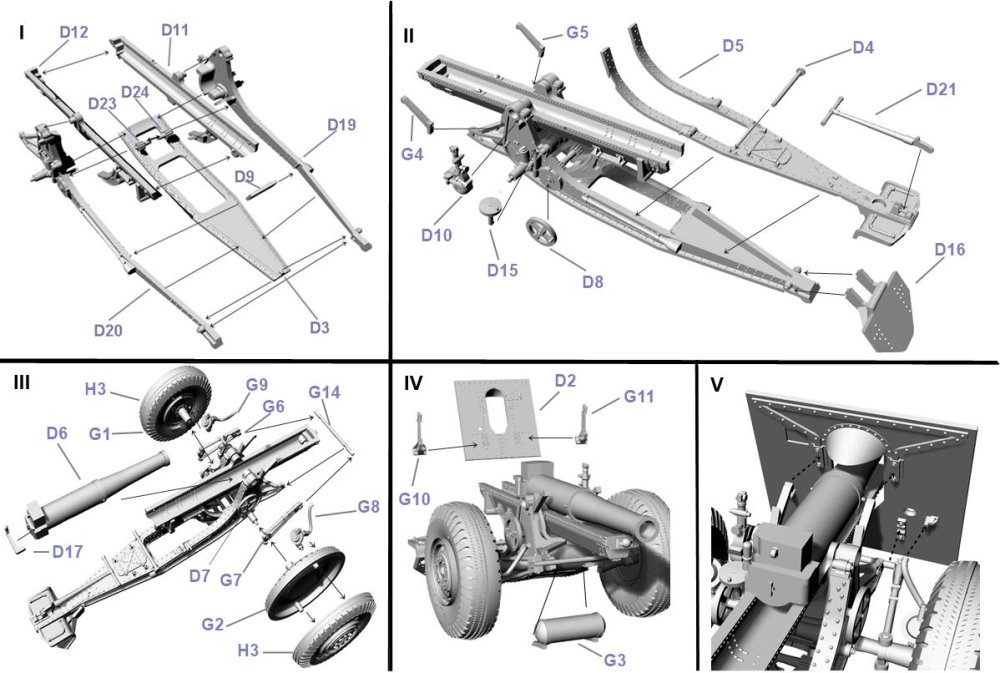 I
D12
D11
D23
D24
D19
D9
D20
D3

II
G5
D5
D4
D21
G4
D10
D15
D8
D16

III
H3
G9
G6
G14
G1
D6
G8
D17
D7
G7
G2
H3

IV
D2
G11
G10
G3

V