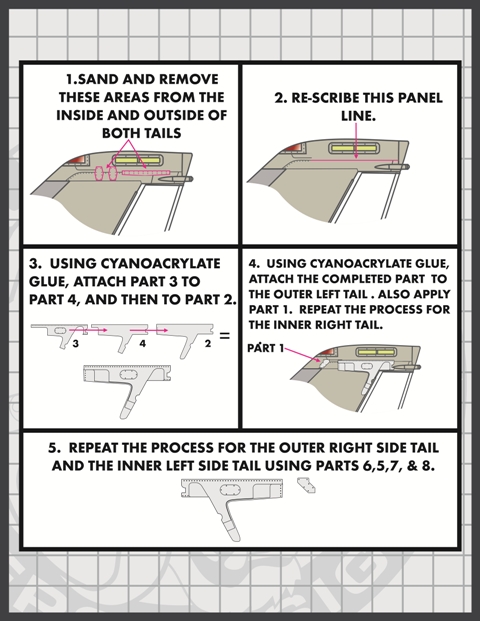 1.SAND AND REMOVE THESE AREAS FROM THE INSIDE AND OUTSIDE OF BOTH TAILS

2. RE-SCRIBE THIS PANEL LINE.

3. USING CYANOACRYLATE GLUE, ATTACH PART 3 TO PART 4, AND THEN TO PART 2.

3 4 2 =

4. USING CYANOACRYLATE GLUE, ATTACH THE COMPLETED PART TO THE OUTER LEFT TAIL . ALSO APPLY PART 1. REPEAT THE PROCESS FOR THE INNER RIGHT TAIL.

PART 1

5. REPEAT THE PROCESS FOR THE OUTER RIGHT SIDE TAIL AND THE INNER LEFT SIDE TAIL USING PARTS 6,5,7, & 8.