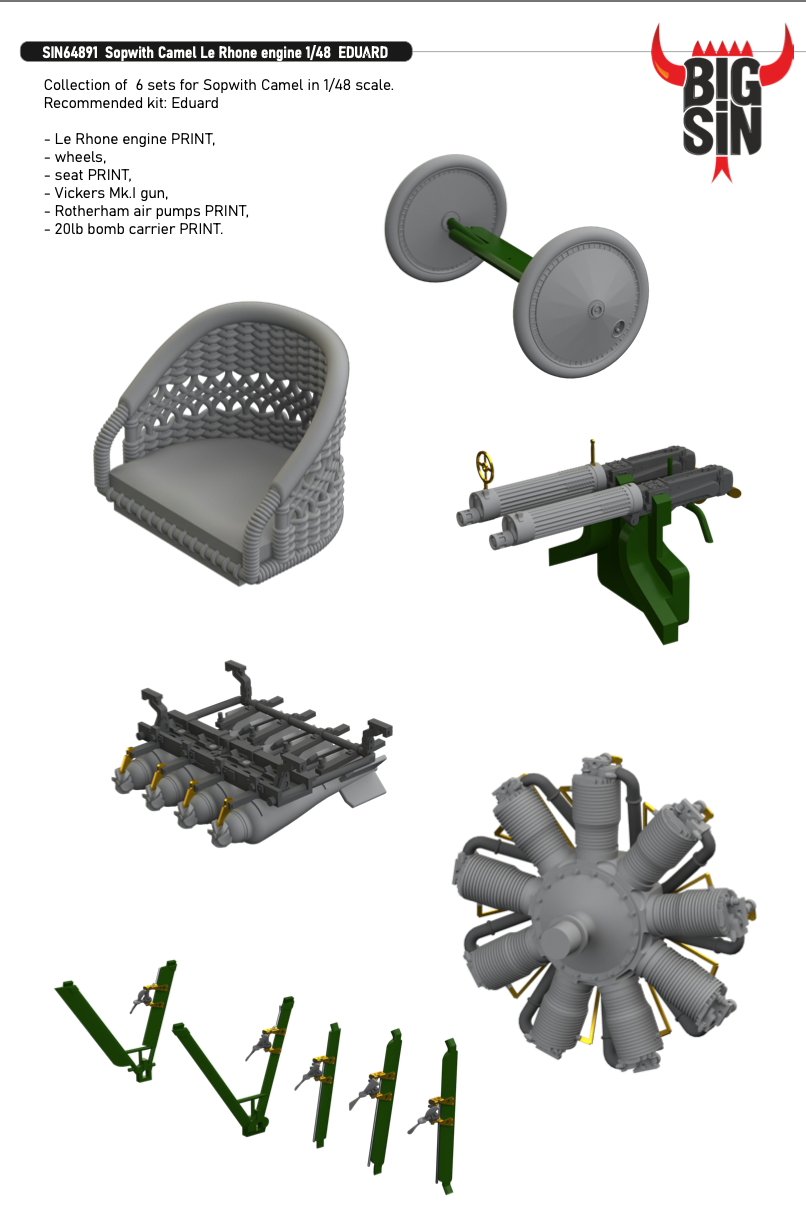 SIN64891 Sopwith Camel Le Rhone engine 1/48 EDUARD

BIG SIN

Collection of 6 sets for Sopwith Camel in 1/48 scale.
Recommended kit: Eduard

- Le Rhone engine PRINT,
- wheels,
- seat PRINT,
- Vickers Mk.I gun,
- Rotherham air pumps PRINT,
- 20lb bomb carrier PRINT.