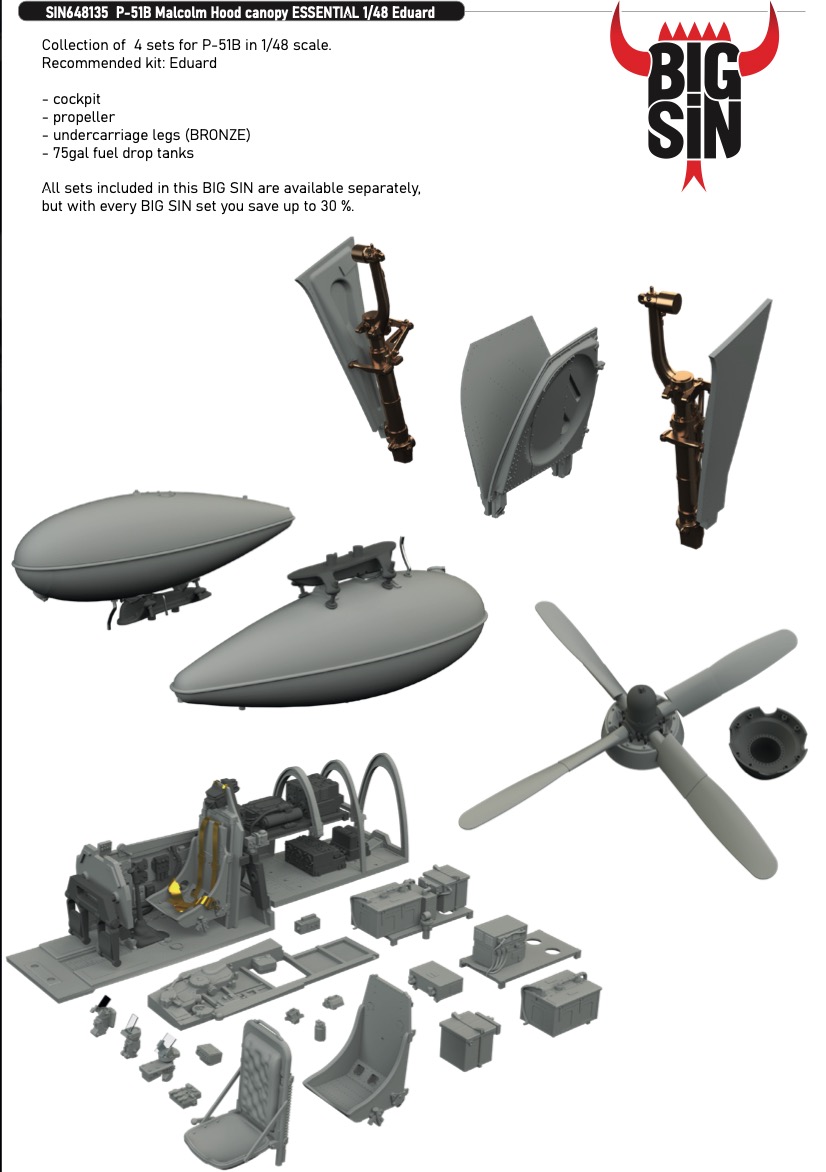 SIN648135 P-51B Malcolm Hood canopy ESSENTIAL 1/48 Eduard

BIG SIN

Collection of 4 sets for P-51B in 1/48 scale.
Recommended kit: Eduard

- cockpit
- propeller
- undercarriage legs (BRONZE)
- 75gal fuel drop tanks

All sets included in this BIG SIN are available separately, but with every BIG SIN set you save up to 30 %.