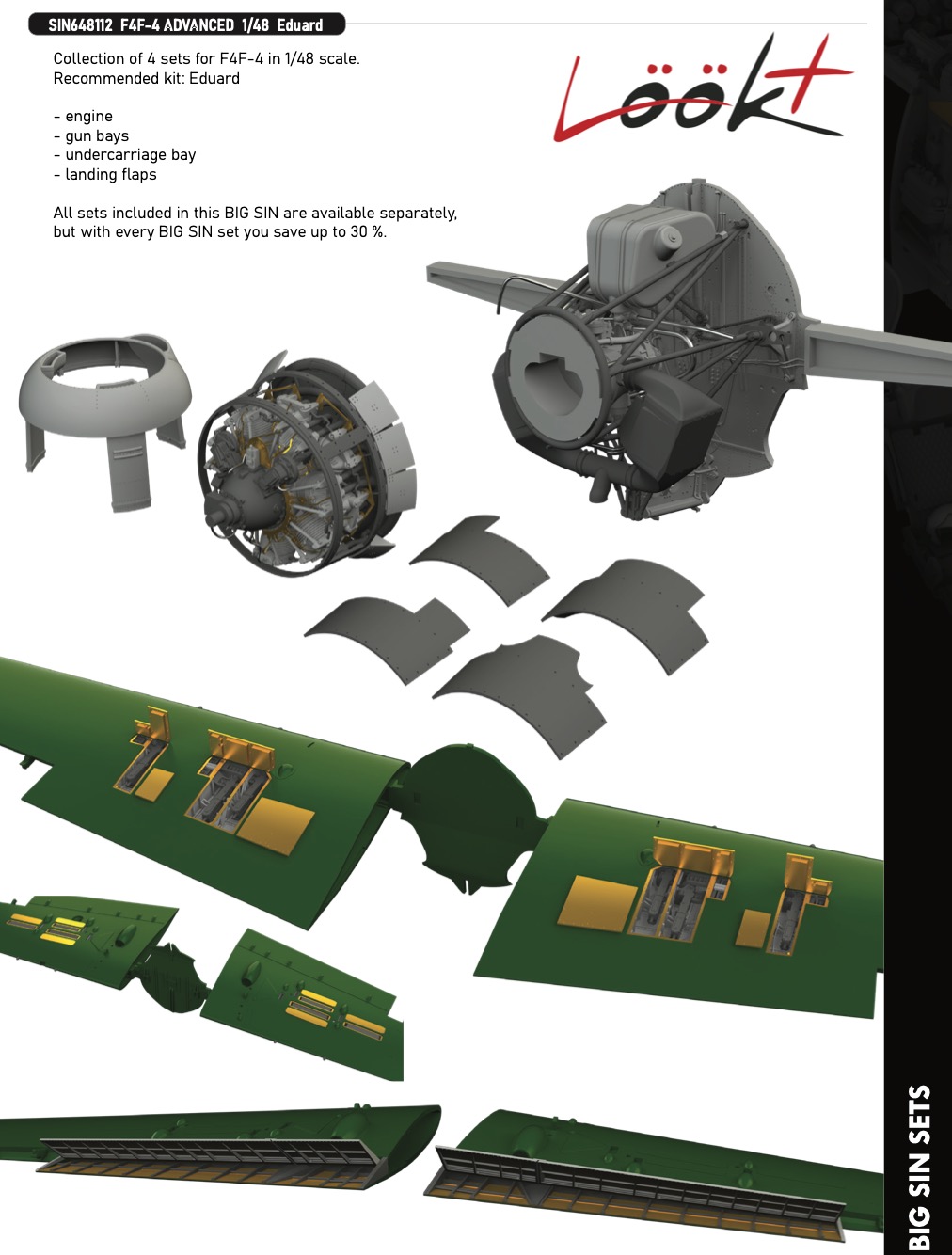 SIN648112 F4F-4 ADVANCED 1/48 Eduard

Collection of 4 sets for F4F-4 in 1/48 scale.
Recommended kit: Eduard

- engine
- gun bays
- undercarriage bay
- landing flaps

All sets included in this BIG SIN are available separately, but with every BIG SIN set you save up to 30 %.

Löökt

BIG SIN SETS