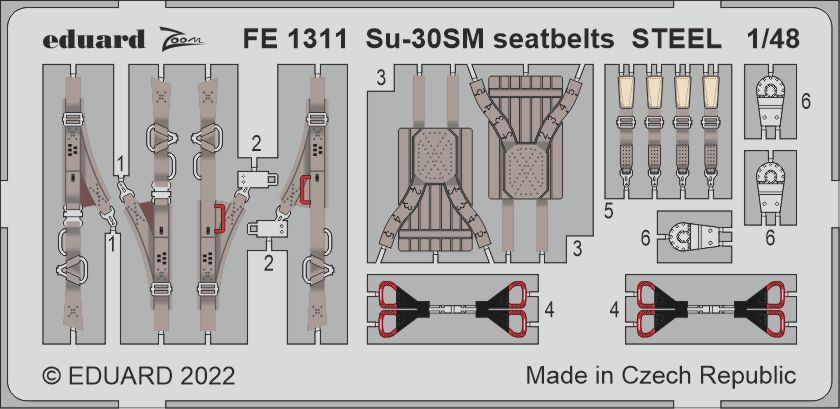 eduard Zoom FE 1311 Su-30SM seatbelts STEEL 1/48

1
1
2
2
3
3
5
6
6
6
4
4

© EDUARD 2022 Made in Czech Republic