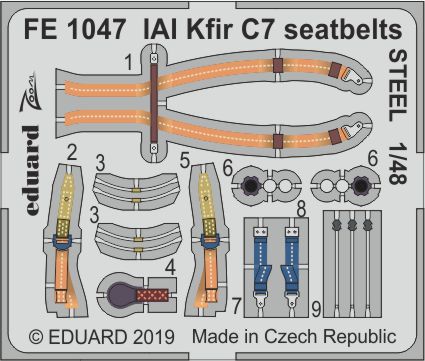 FE 1047 IAI Kfir C7 seatbelts

STEEL

1/48

eduard

Zoom

1

2

3

3

4

5

6

6

7

8

9

© EDUARD 2019 Made in Czech Republic