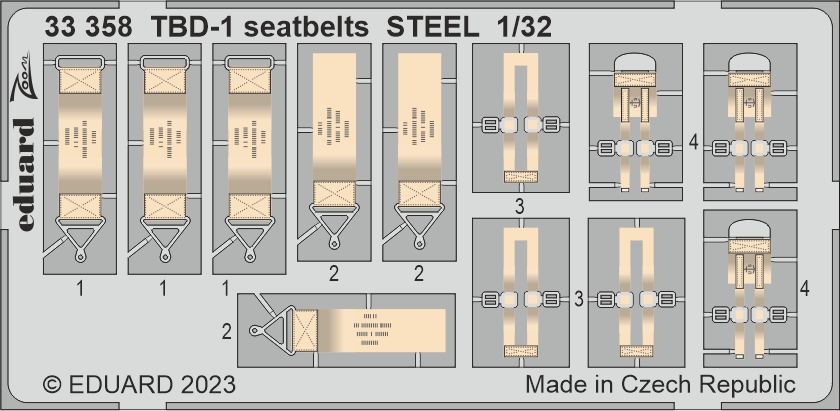 33 358 TBD-1 seatbelts STEEL 1/32

eduard Zoom

1
1
1
2
2
3
4
2
3
4

© EDUARD 2023
Made in Czech Republic