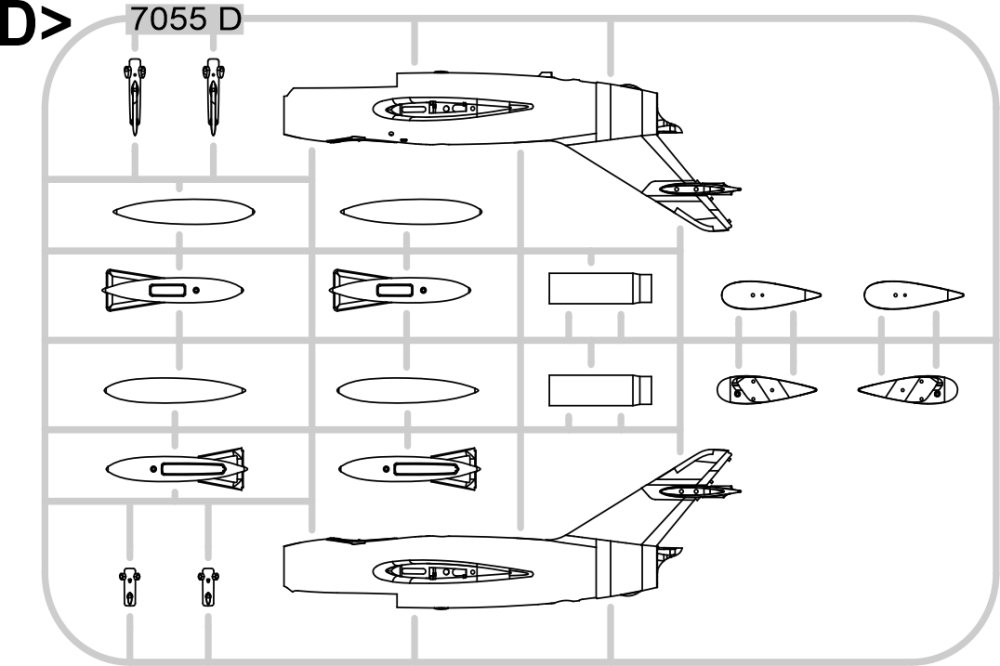 D>
7055 D