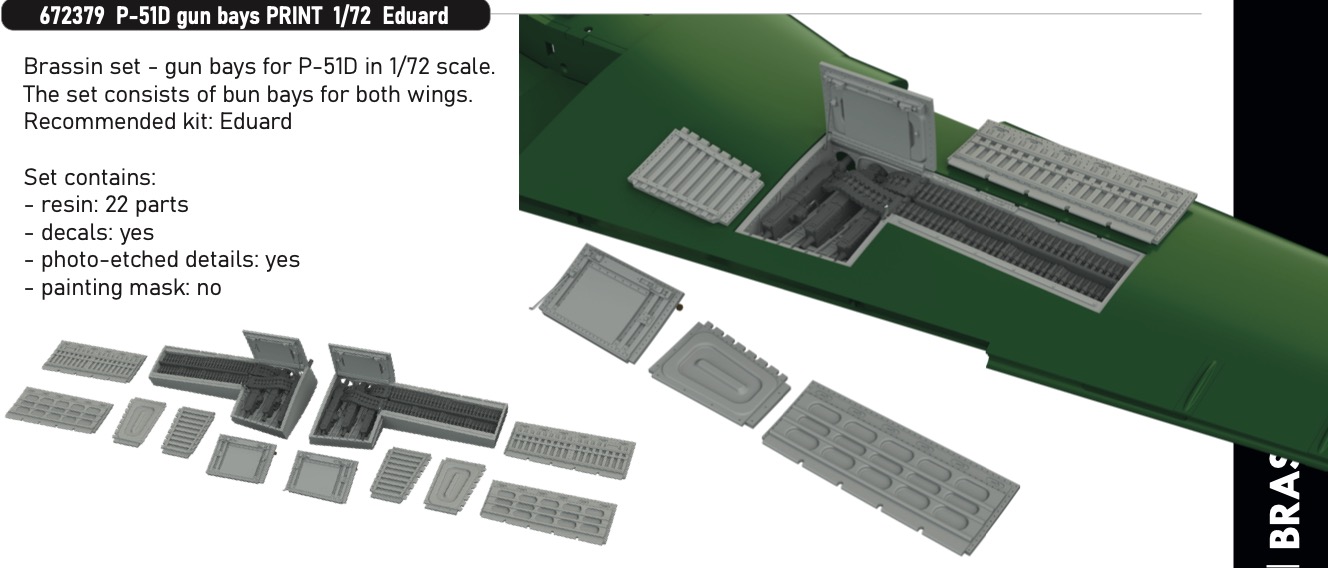 672379 P-51D gun bays PRINT 1/72 Eduard

Brassin set - gun bays for P-51D in 1/72 scale.
The set consists of bun bays for both wings.
Recommended kit: Eduard

Set contains:
- resin: 22 parts
- decals: yes
- photo-etched details: yes
- painting mask: no

BRAS