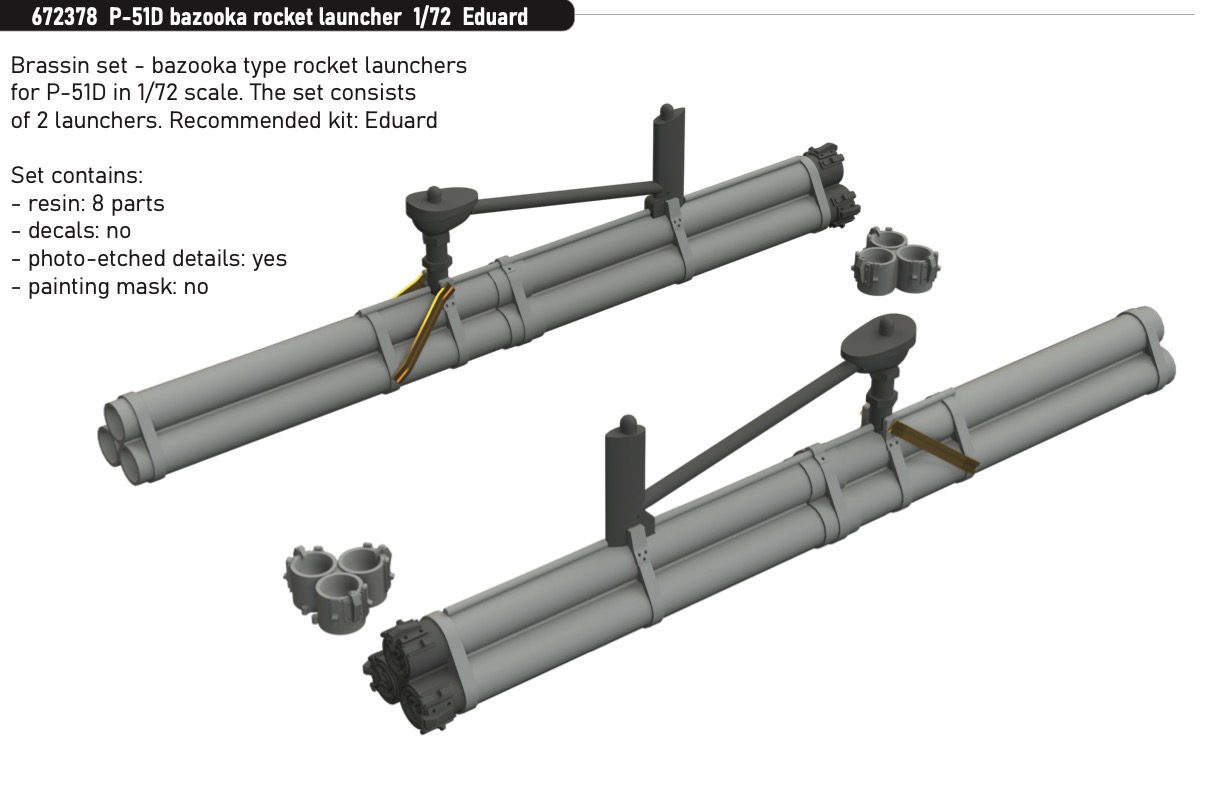 672378 P-51D bazooka rocket launcher 1/72 Eduard

Brassin set - bazooka type rocket launchers for P-51D in 1/72 scale. The set consists of 2 launchers. Recommended kit: Eduard

Set contains:
- resin: 8 parts
- decals: no
- photo-etched details: yes
- painting mask: no