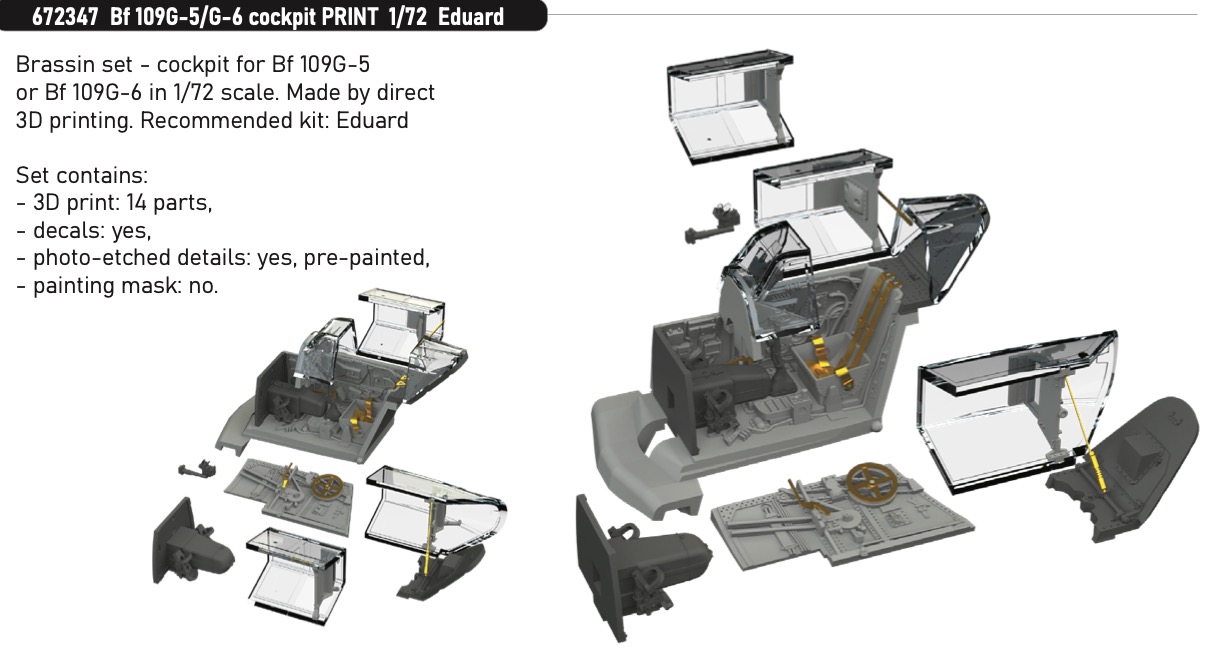 672347 Bf 109G-5/G-6 cockpit PRINT 1/72 Eduard

Brassin set - cockpit for Bf 109G-5 or Bf 109G-6 in 1/72 scale. Made by direct 3D printing. Recommended kit: Eduard

Set contains:
- 3D print: 14 parts,
- decals: yes,
- photo-etched details: yes, pre-painted,
- painting mask: no.