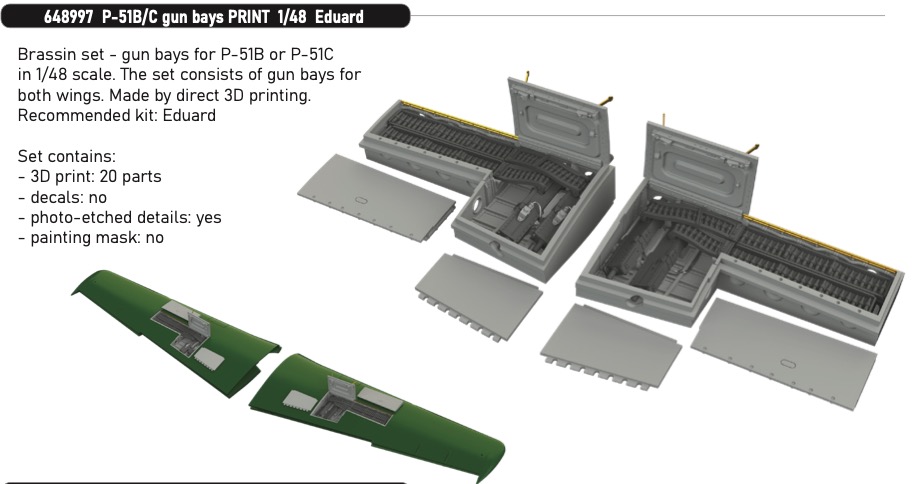 648997 P-51B/C gun bays PRINT 1/48 Eduard

Brassin set - gun bays for P-51B or P-51C in 1/48 scale. The set consists of gun bays for both wings. Made by direct 3D printing. Recommended kit: Eduard

Set contains:
- 3D print: 20 parts
- decals: no
- photo-etched details: yes
- painting mask: no