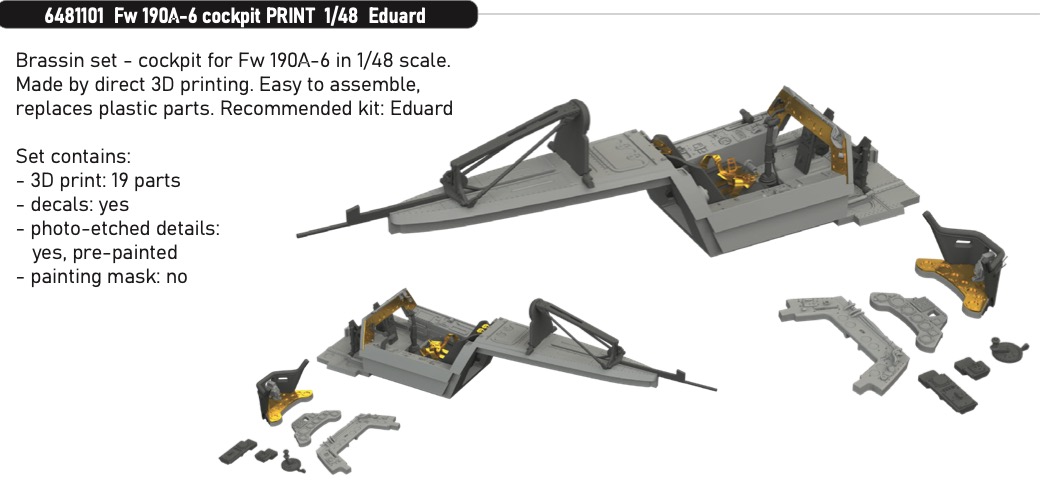 6481101 Fw 190A-6 cockpit PRINT 1/48 Eduard

Brassin set - cockpit for Fw 190A-6 in 1/48 scale. Made by direct 3D printing. Easy to assemble, replaces plastic parts. Recommended kit: Eduard

Set contains:
- 3D print: 19 parts
- decals: yes
- photo-etched details: yes, pre-painted
- painting mask: no