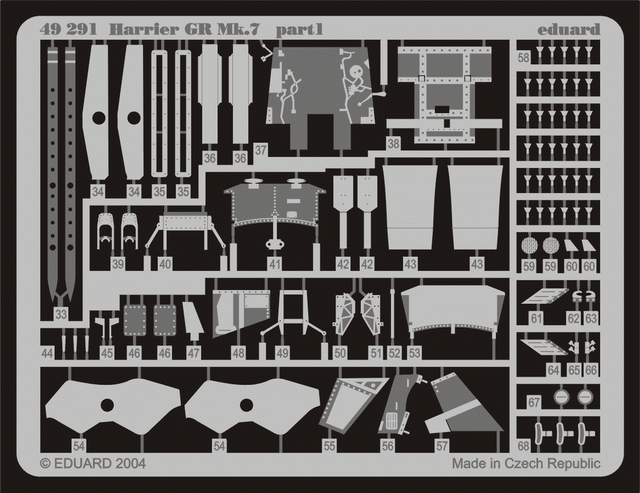 49 291 Harrier GR Mk.7 part1

eduard

58

34 34 35 35 36 36 37 38

39 40 41 42 42 43 43

59 59 60 60

33

61 62 63

44 45 46 46 47 48 49 50 51 52 53

64 65 66

67

54 54 55 56 57

68

© EDUARD 2004

Made in Czech Republic