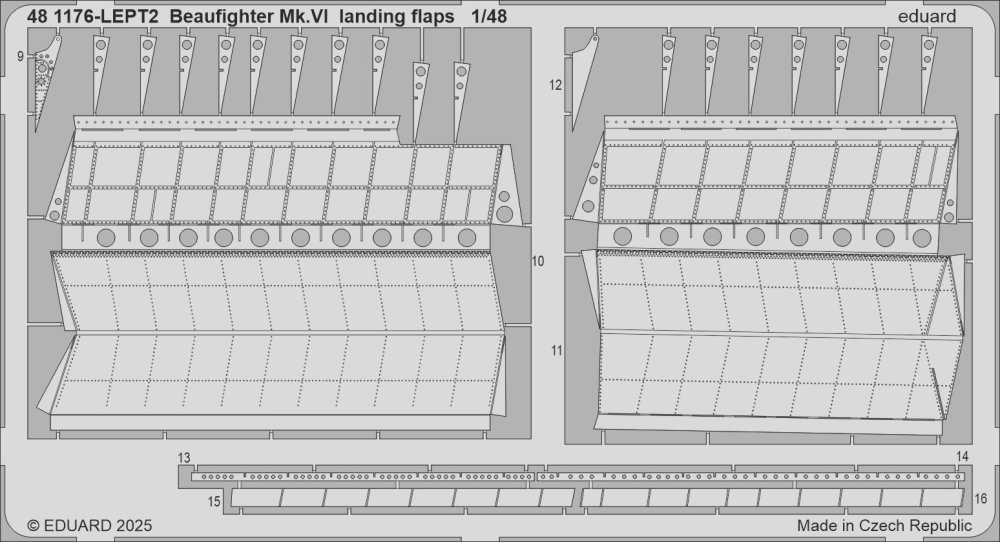 48 1176-LEPT2 Beaufighter Mk.VI landing flaps 1/48

eduard

9

12

10

11

13

14

15

16

© EDUARD 2025

Made in Czech Republic