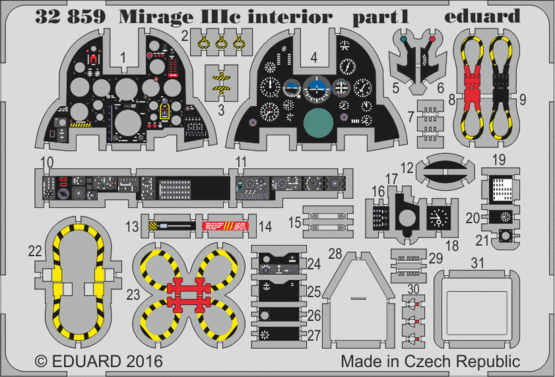 32 859 Mirage IIIc interior part1 eduard

1
2
3
4
5
6
7
8
9
10
11
12
13
14
15
16
17
18
19
20
21
22
23
24
25
26
27
28
29
30
31

© EDUARD 2016

Made in Czech Republic