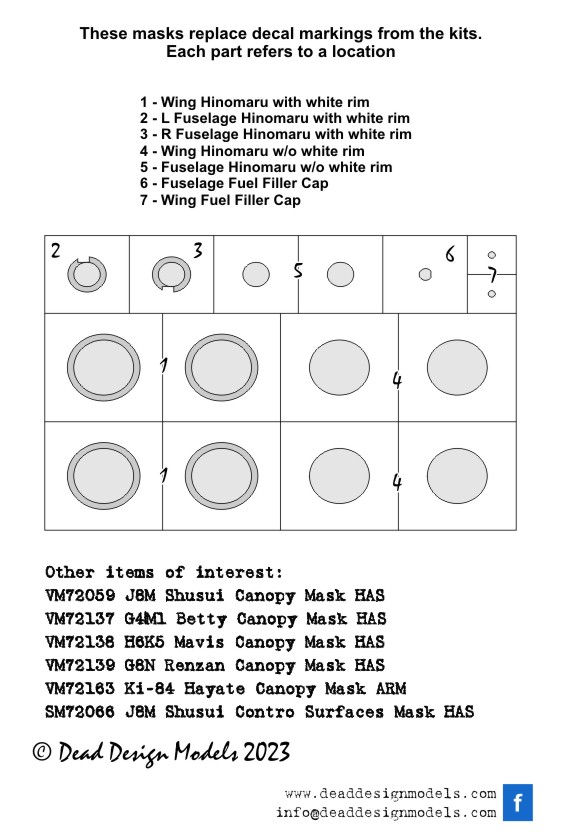 These masks replace decal markings from the kits.
Each part refers to a location

1 - Wing Hinomaru with white rim
2 - L Fuselage Hinomaru with white rim
3 - R Fuselage Hinomaru with white rim
4 - Wing Hinomaru w/o white rim
5 - Fuselage Hinomaru w/o white rim
6 - Fuselage Fuel Filler Cap
7 - Wing Fuel Filler Cap

2 3 5 6 7

1 4

1 4

Other items of interest:
VM72059 J8M Shusui Canopy Mask HAS
VM72137 G4M1 Betty Canopy Mask HAS
VM72138 H6K5 Mavis Canopy Mask HAS
VM72139 G8N Renzan Canopy Mask HAS
VM72163 Ki-84 Hayate Canopy Mask ARM
SM72066 J8M Shusui Contro Surfaces Mask HAS

© Dead Design Models 2023

www.deaddesignmodels.com
info@deaddesignmodels.com
f