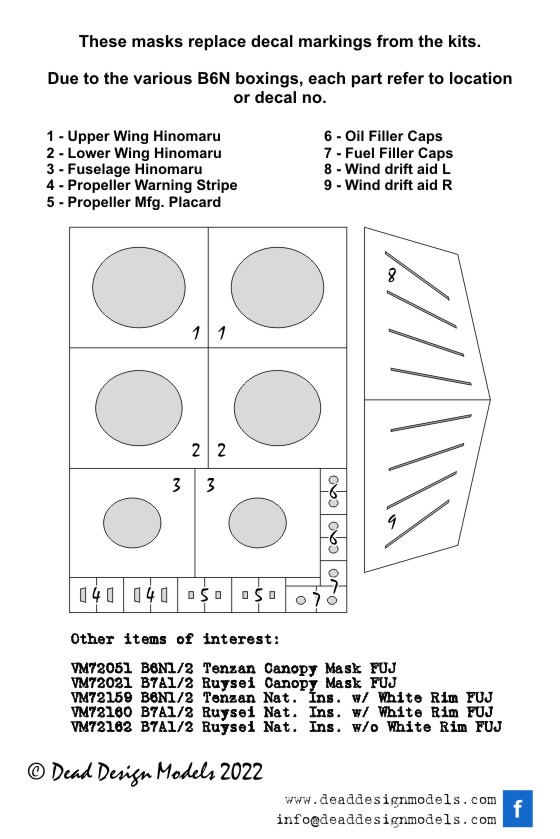 These masks replace decal markings from the kits.

Due to the various B6N boxings, each part refer to location or decal no.

1 - Upper Wing Hinomaru
2 - Lower Wing Hinomaru
3 - Fuselage Hinomaru
4 - Propeller Warning Stripe
5 - Propeller Mfg. Placard

6 - Oil Filler Caps
7 - Fuel Filler Caps
8 - Wind drift aid L
9 - Wind drift aid R

1 1
2 2
3 3
6
6
7
4 4 5 5 7
8
9

Other items of interest:

VM72051 B6N1/2 Tenzan Canopy Mask FUJ
VM72021 B7A1/2 Ruysei Canopy Mask FUJ
VM72159 B6N1/2 Tenzan Nat. Ins. w/ White Rim FUJ
VM72160 B7A1/2 Ruysei Nat. Ins. w/ White Rim FUJ
VM72162 B7A1/2 Ruysei Nat. Ins. w/o White Rim FUJ

© Dead Design Models 2022

www.deaddesignmodels.com
info@deaddesignmodels.com
f