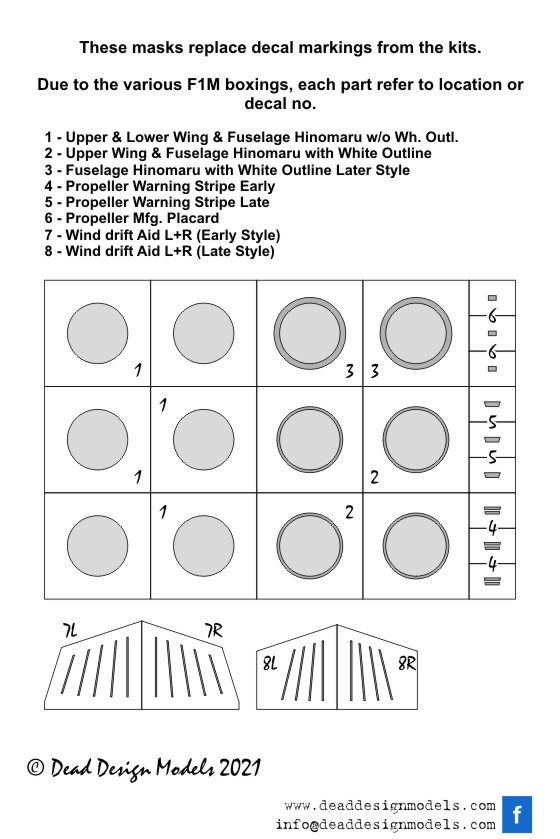 These masks replace decal markings from the kits.

Due to the various F1M boxings, each part refer to location or decal no.

1 - Upper & Lower Wing & Fuselage Hinomaru w/o Wh. Outl.
2 - Upper Wing & Fuselage Hinomaru with White Outline
3 - Fuselage Hinomaru with White Outline Later Style
4 - Propeller Warning Stripe Early
5 - Propeller Warning Stripe Late
6 - Propeller Mfg. Placard
7 - Wind drift Aid L+R (Early Style)
8 - Wind drift Aid L+R (Late Style)

1 3 3 6 6
1 1 2 5 5
1 2 4 4

7L 7R 8L 8R

© Dead Design Models 2021

www.deaddesignmodels.com
info@deaddesignmodels.com
f