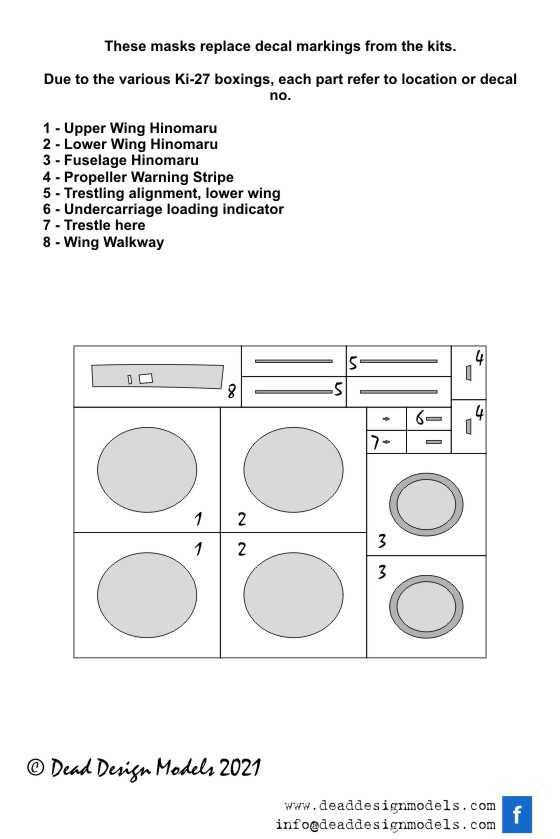 These masks replace decal markings from the kits.

Due to the various Ki-27 boxings, each part refer to location or decal no.

1 - Upper Wing Hinomaru
2 - Lower Wing Hinomaru
3 - Fuselage Hinomaru
4 - Propeller Warning Stripe
5 - Trestling alignment, lower wing
6 - Undercarriage loading indicator
7 - Trestle here
8 - Wing Walkway

8
5
5
4
4
6
7
1
2
3
1
2
3

© Dead Design Models 2021

www.deaddesignmodels.com
info@deaddesignmodels.com
f