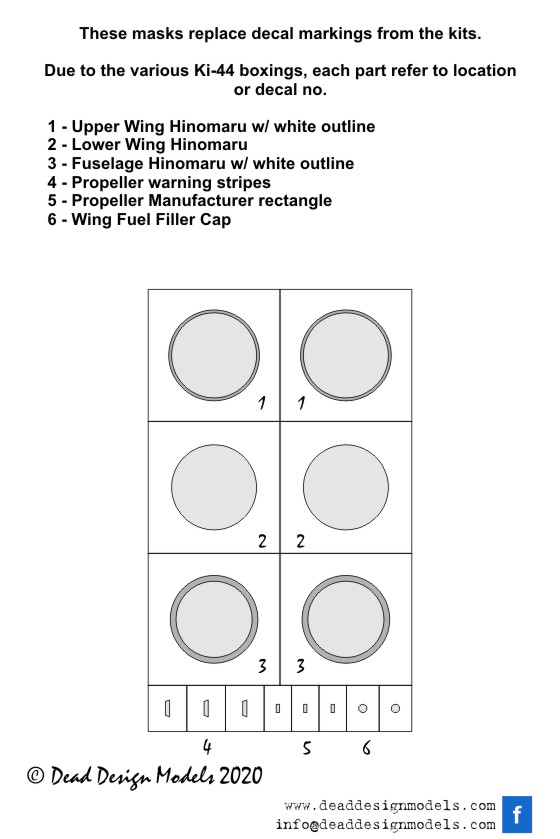 These masks replace decal markings from the kits.

Due to the various Ki-44 boxings, each part refer to location or decal no.

1 - Upper Wing Hinomaru w/ white outline
2 - Lower Wing Hinomaru
3 - Fuselage Hinomaru w/ white outline
4 - Propeller warning stripes
5 - Propeller Manufacturer rectangle
6 - Wing Fuel Filler Cap

1 1
2 2
3 3
4 5 6

© Dead Design Models 2020

www.deaddesignmodels.com
info@deaddesignmodels.com
f