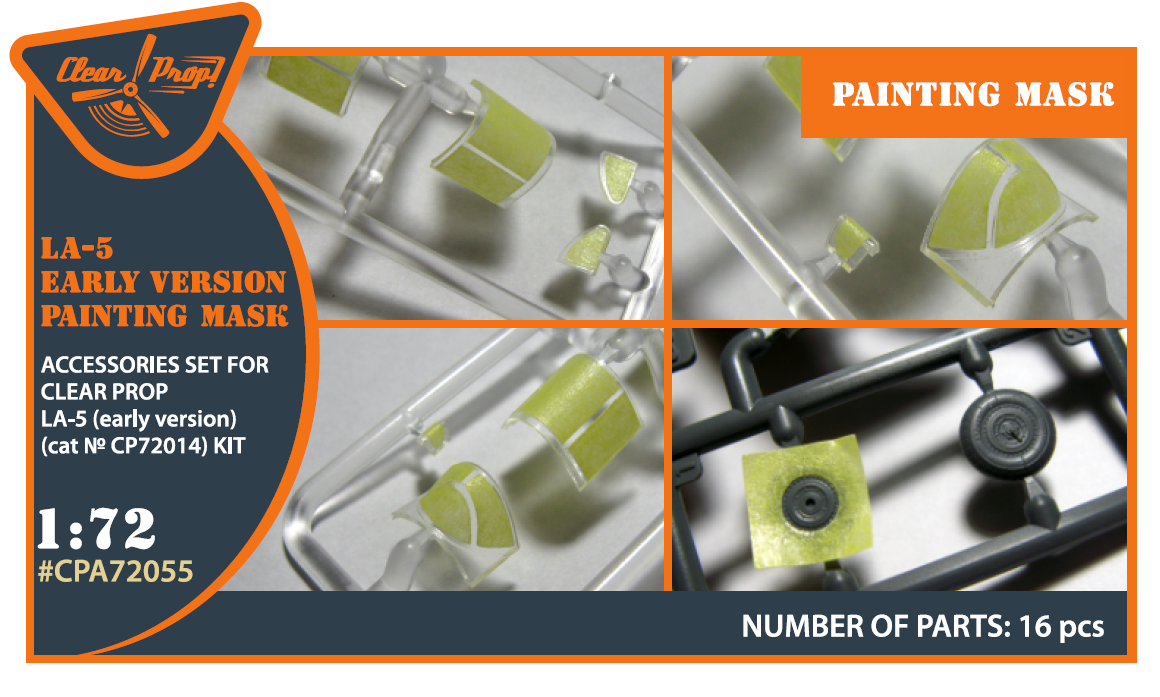 Clear Prop!

PAINTING MASK

LA-5
EARLY VERSION
PAINTING MASK

ACCESSORIES SET FOR CLEAR PROP LA-5 (early version) (cat № CP72014) KIT

1:72
#CPA72055

NUMBER OF PARTS: 16 pcs