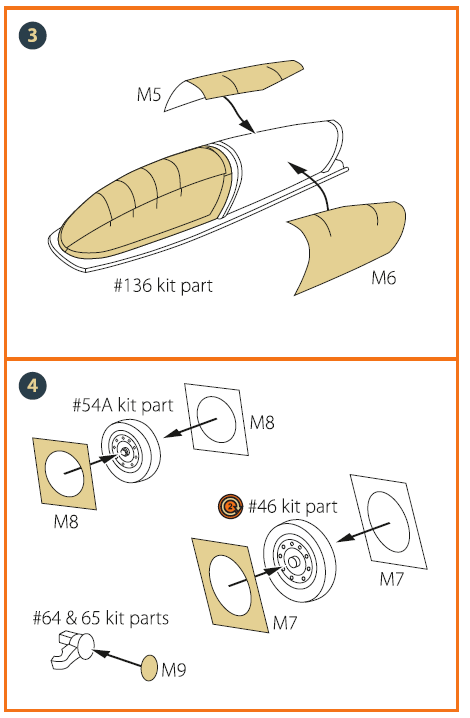 3

M5

#136 kit part

M6

4

#54A kit part

M8

M8

2x

#46 kit part

M7

M7

#64 & 65 kit parts

M9