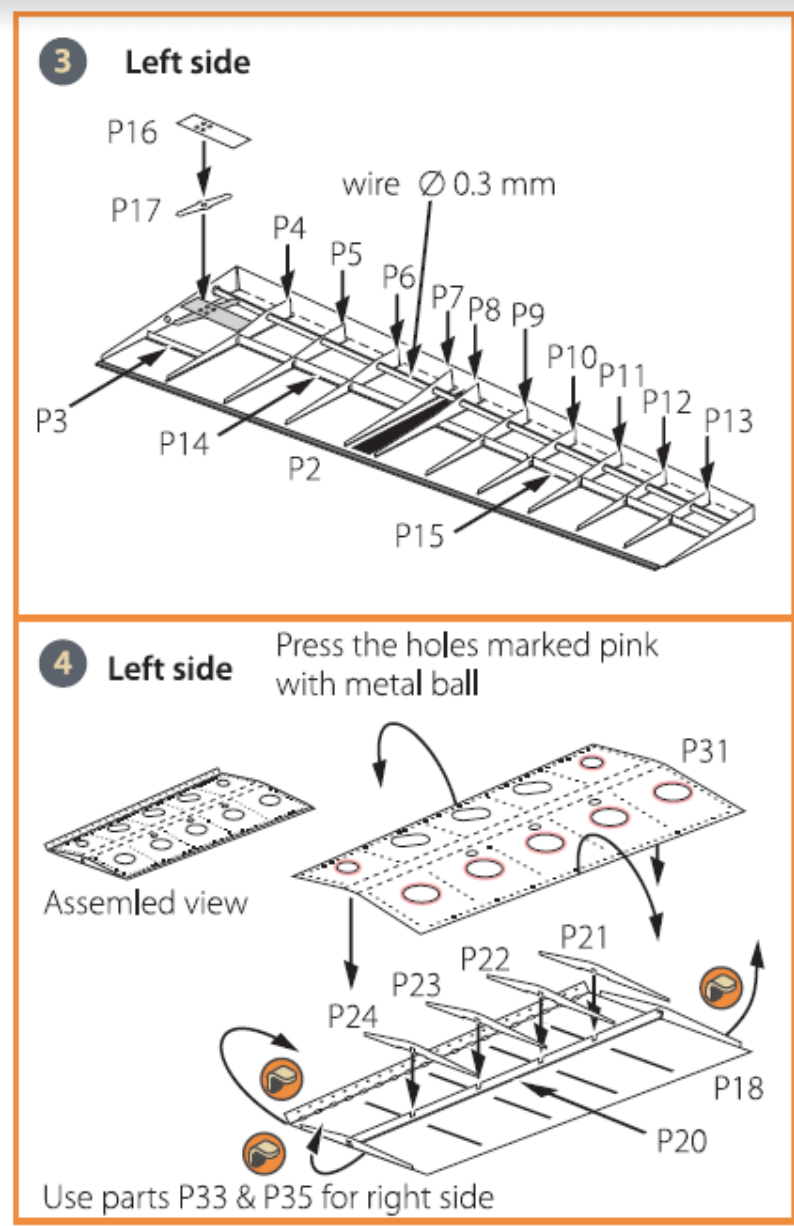 3 Left side

P16

P17

wire $\varnothing$ 0.3 mm

P4 P5 P6 P7 P8 P9 P10 P11 P12 P13

P3

P14

P2

P15

4 Left side

Press the holes marked pink with metal ball

P31

Assemled view

P21 P22 P23 P24

P18

P20

Use parts P33 & P35 for right side