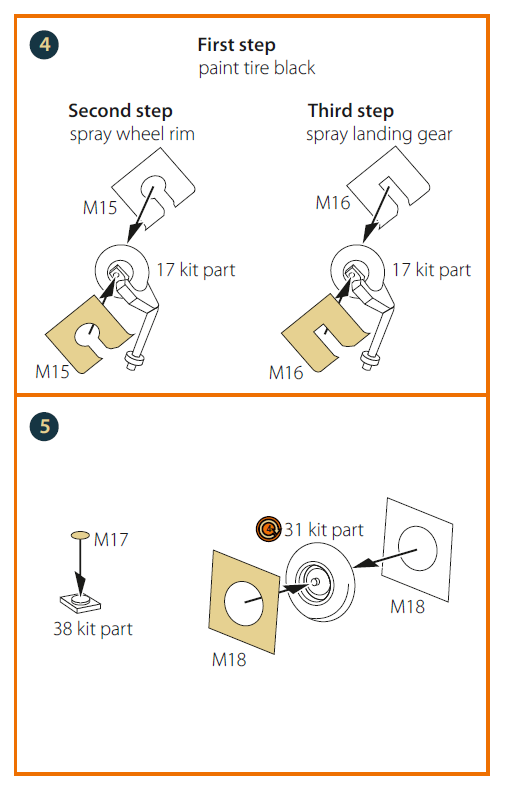 4

First step
paint tire black

Second step
spray wheel rim

M15

17 kit part

M15

Third step
spray landing gear

M16

17 kit part

M16

5

M17

38 kit part

31 kit part

M18

M18