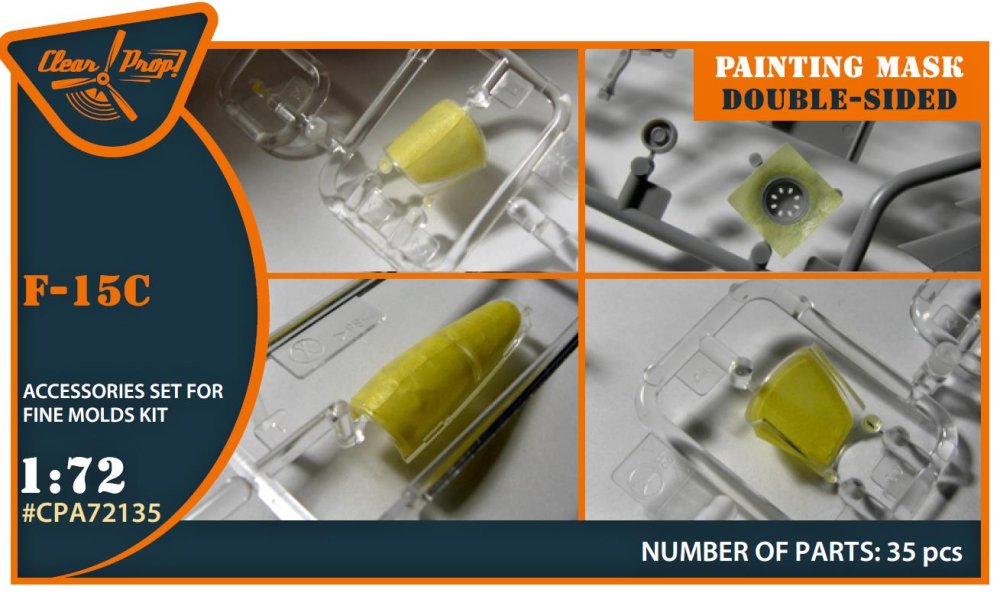 Clear Prop!

PAINTING MASK
DOUBLE-SIDED

F-15C

ACCESSORIES SET FOR FINE MOLDS KIT

1:72
#CPA72135

NUMBER OF PARTS: 35 pcs