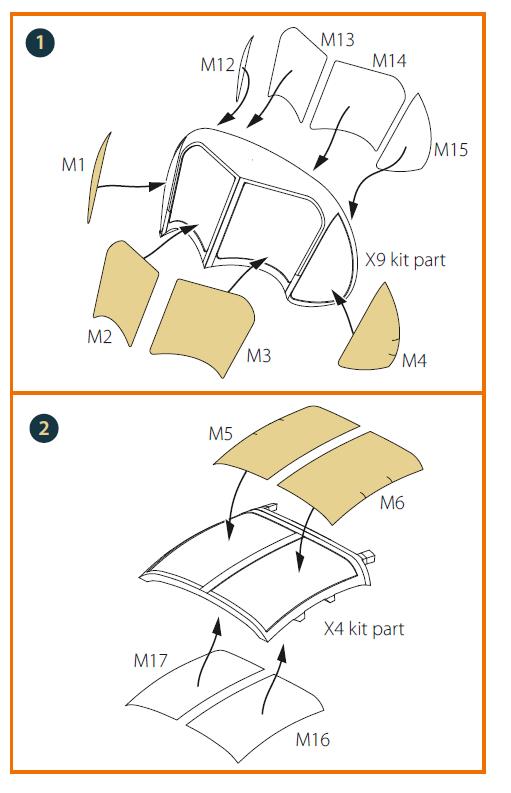 1

M12
M13
M14
M15
M1
X9 kit part
M2
M3
M4

2

M5
M6
X4 kit part
M17
M16