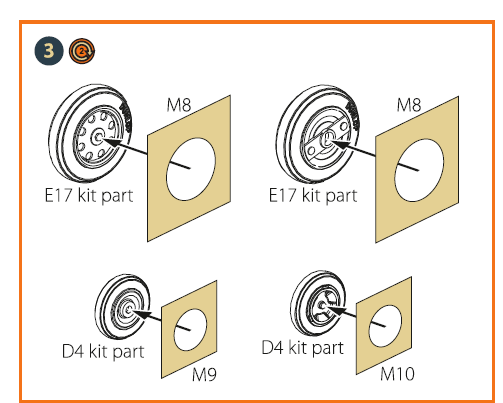 3
2
M8
E17 kit part
M8
E17 kit part
D4 kit part
M9
D4 kit part
M10