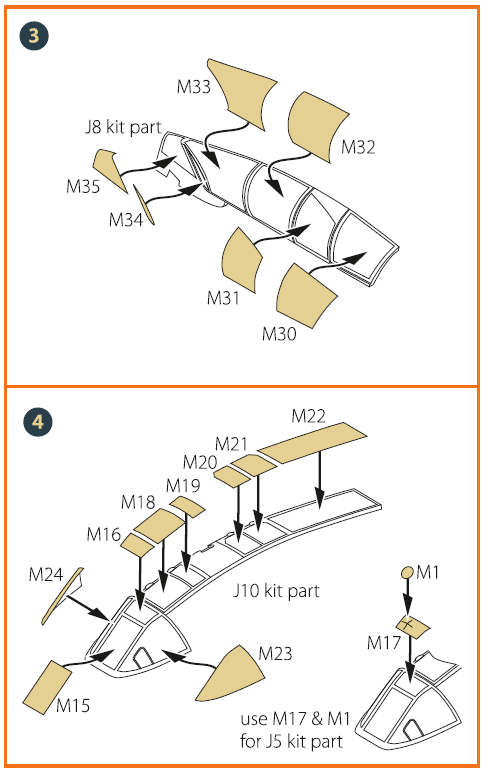 3

M33

J8 kit part

M32

M35

M34

M31

M30

4

M22

M21

M20

M19

M18

M16

M24

J10 kit part

M1

M17

M23

M15

use M17 & M1 for J5 kit part