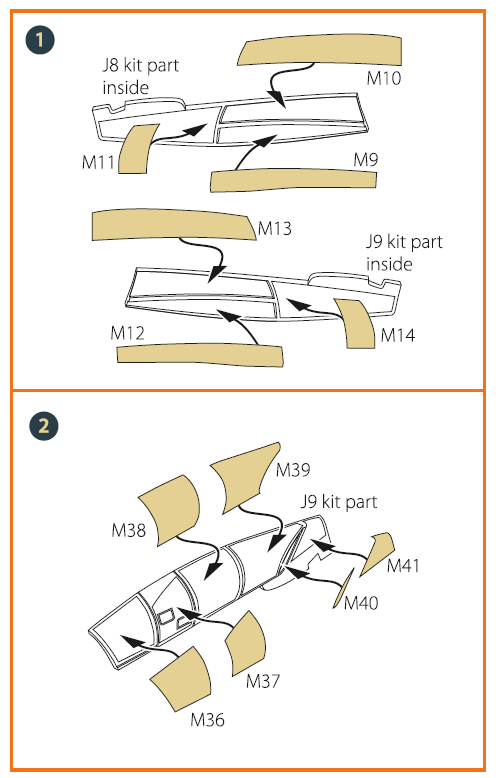 1

J8 kit part inside

M10

M11

M9

M13

J9 kit part inside

M12

M14

2

M39

J9 kit part

M38

M41

M40

M37

M36