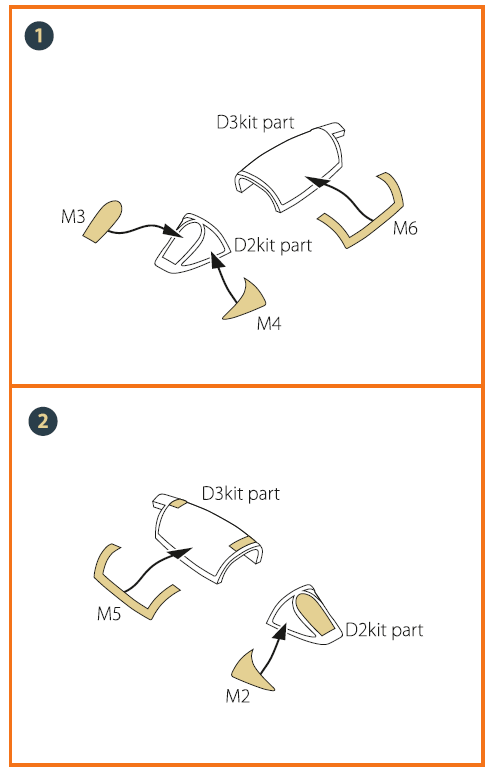 1

D3kit part

M3

D2kit part

M6

M4

2

D3kit part

M5

D2kit part

M2