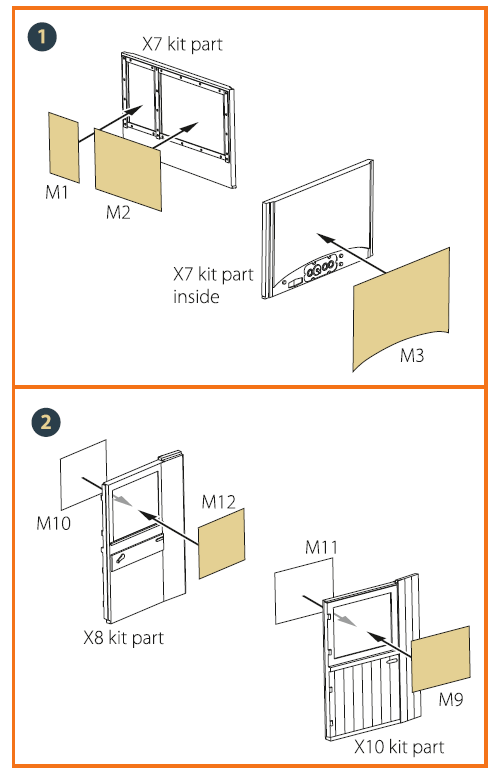 1

X7 kit part

M1

M2

X7 kit part inside

M3

2

M10

M12

X8 kit part

M11

M9

X10 kit part