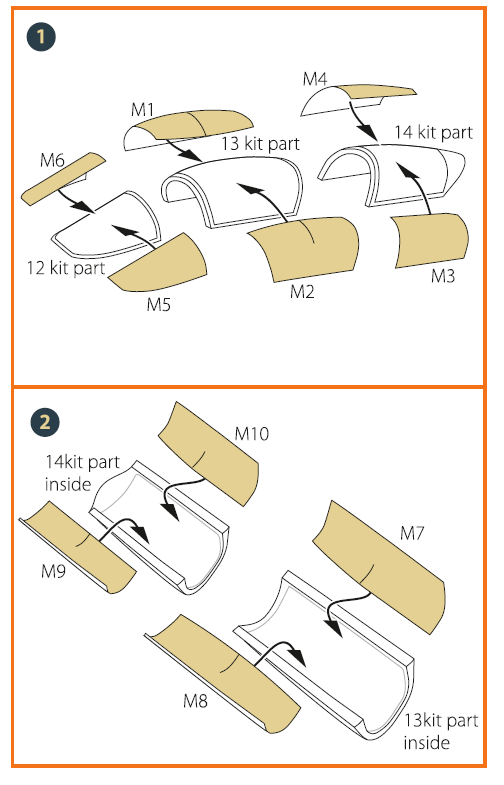 1

M4

M1

14 kit part

13 kit part

M6

12 kit part

M5

M2

M3

2

M10

14kit part inside

M9

M7

M8

13kit part inside