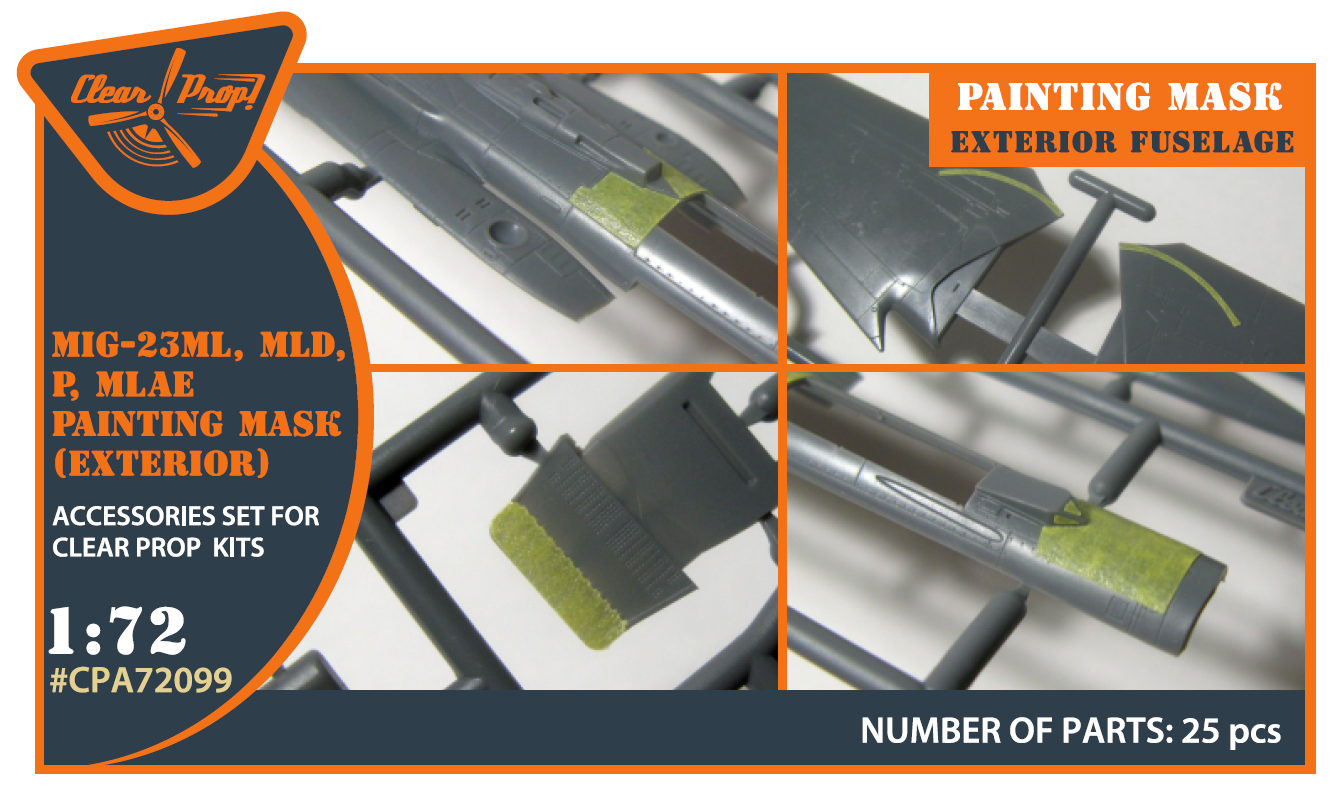 Clear Prop!

PAINTING MASK
EXTERIOR FUSELAGE

MIG-23ML, MLD, P, MLAE PAINTING MASK (EXTERIOR)

ACCESSORIES SET FOR CLEAR PROP KITS

1:72
#CPA72099

NUMBER OF PARTS: 25 pcs