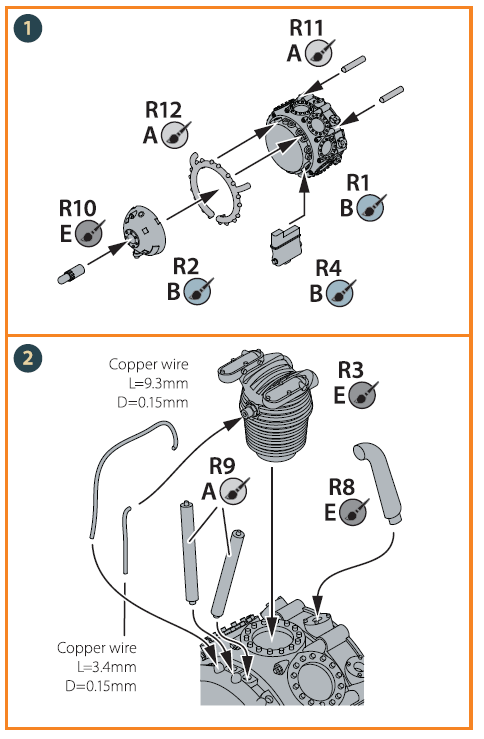 1

R11
A

R12
A

R10
E

R1
B

R2
B

R4
B

2

Copper wire
L=9.3mm
D=0.15mm

R3
E

R9
A

R8
E

Copper wire
L=3.4mm
D=0.15mm