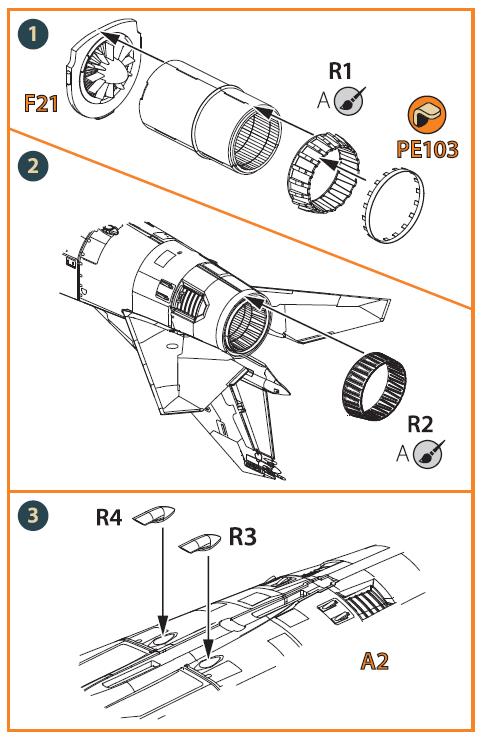 1

F21

R1
A

PE103

2

R2
A

3

R4

R3

A2