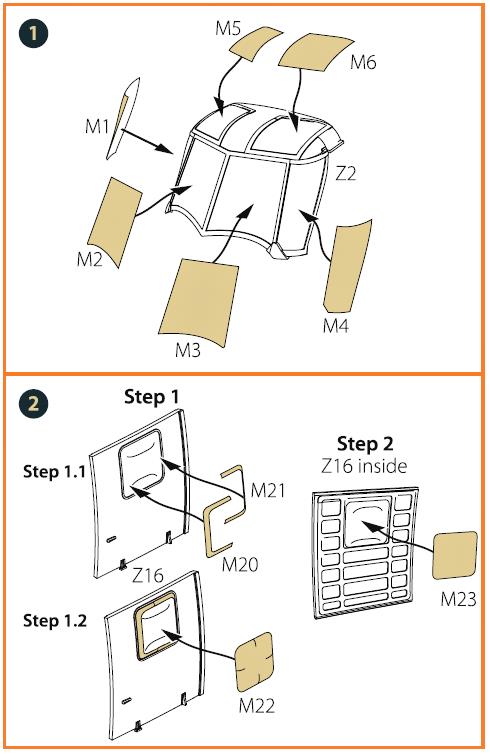 1

M5

M6

M1

Z2

M2

M3

M4

2

Step 1

Step 1.1

M21

M20

Z16

Step 1.2

M22

Step 2

Z16 inside

M23