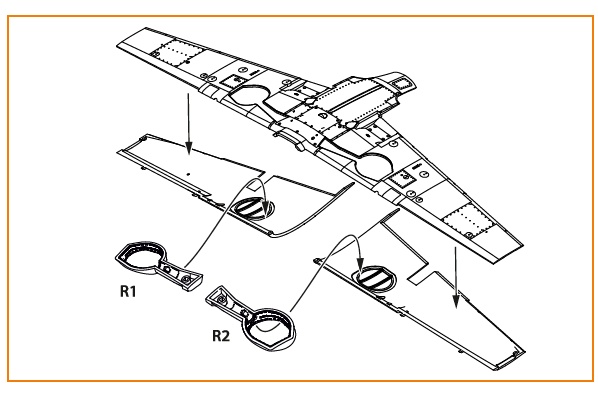 R1

R2