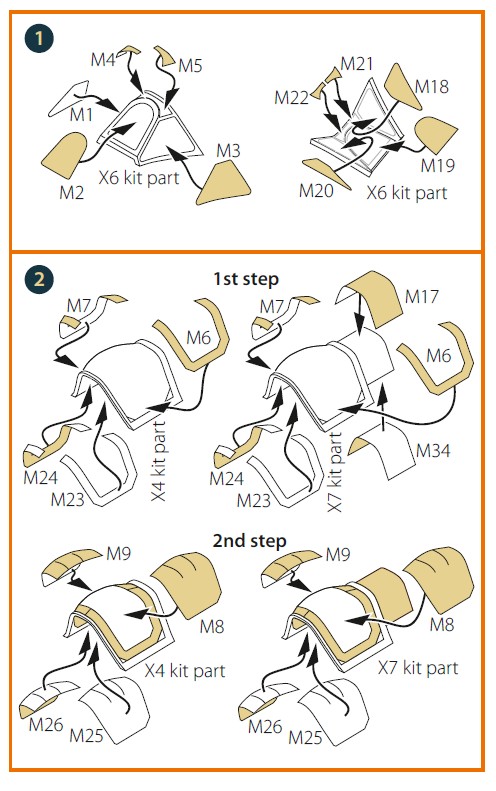 1

M4
M5
M1
M2
X6 kit part
M3

M21
M22
M18
M19
M20
X6 kit part

2

1st step

M7
M6
M24
M23
X4 kit part

M7
M17
M6
M24
M23
X7 kit part
M34

2nd step

M9
M8
X4 kit part
M26
M25

M9
M8
X7 kit part
M26
M25