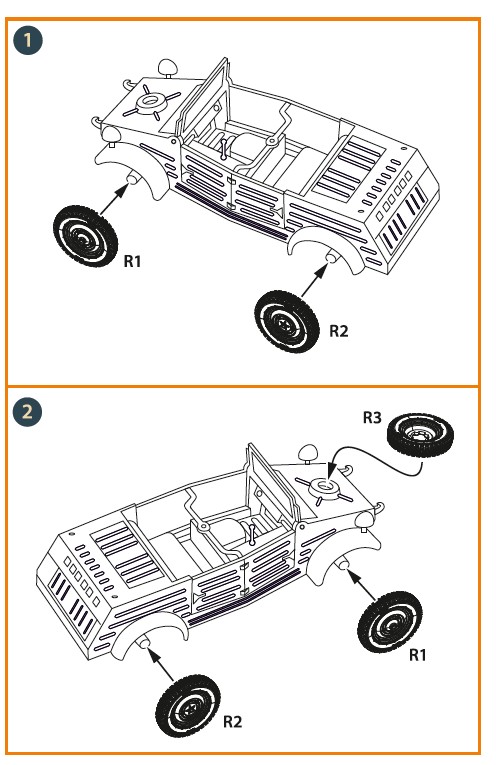 1

R1

R2

2

R3

R1

R2