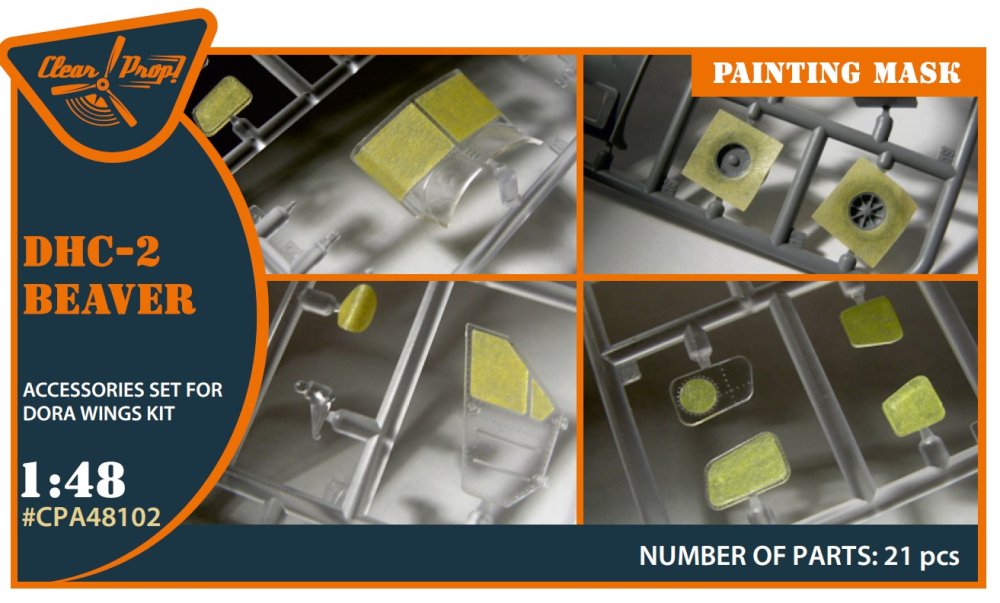 Clear Prop!

PAINTING MASK

DHC-2 BEAVER

ACCESSORIES SET FOR DORA WINGS KIT

1:48
#CPA48102

NUMBER OF PARTS: 21 pcs