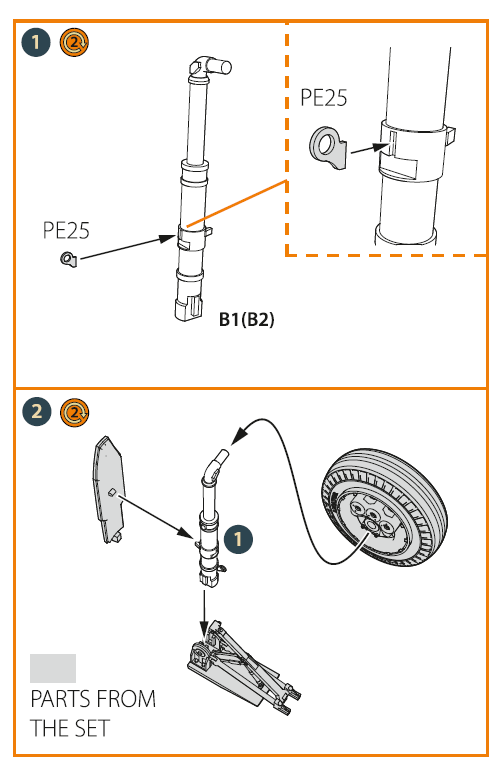 1 2

PE25

PE25

B1(B2)

2 2

1

PARTS FROM THE SET