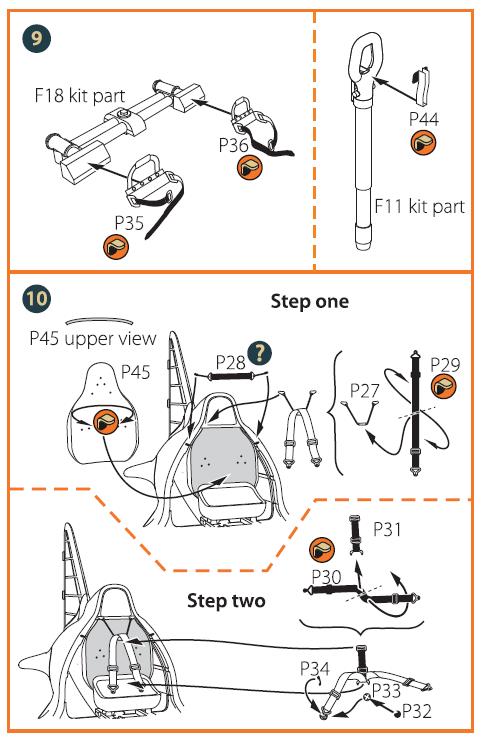 9

F18 kit part

P36

P35

P44

F11 kit part

10

Step one

P45 upper view

P45

P28 ?

P27

P29

P31

P30

Step two

P34

P33

P32